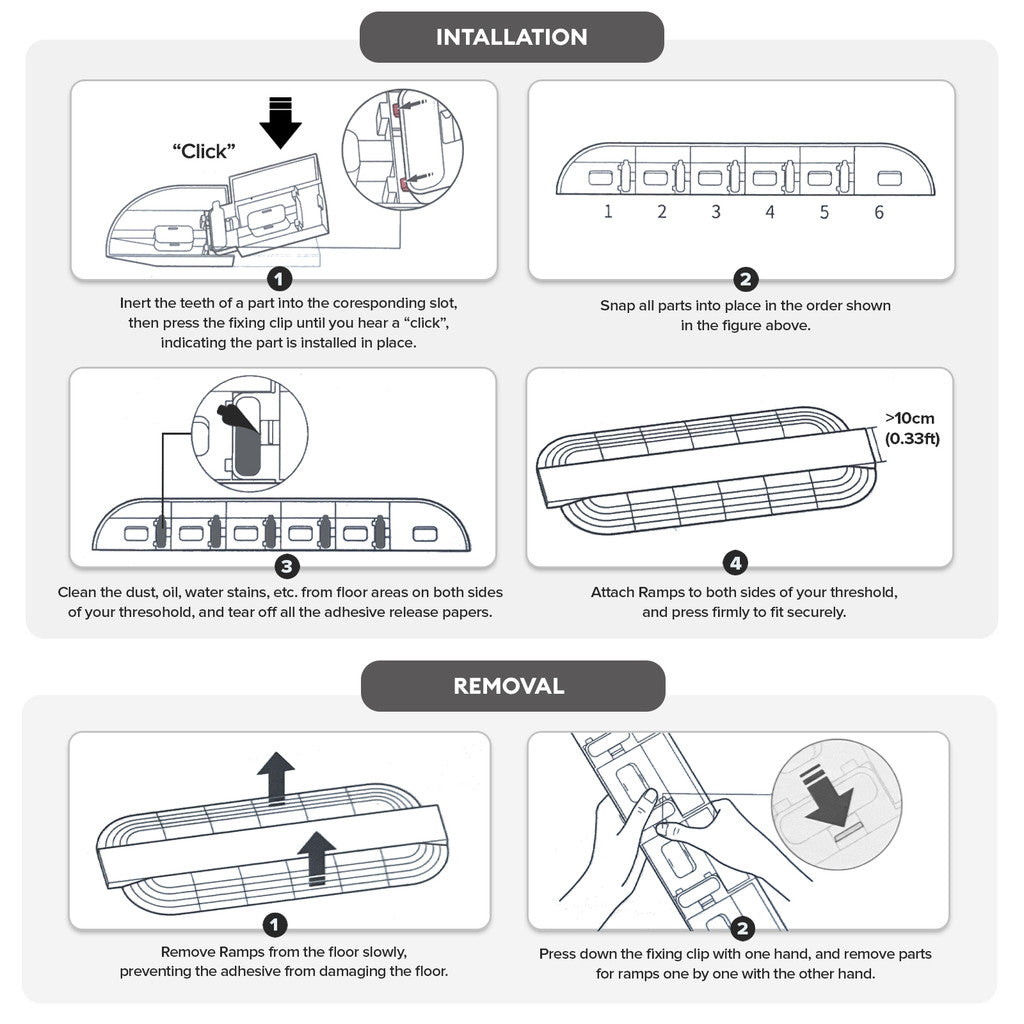 INTALLATION

"Click"

1

Inert the teeth of a part into the coresponding slot, then press the fixing clip until you hear a "click", indicating the part is installed in place.

1 2 3 4 5 6

2

Snap all parts into place in the order shown in the figure above.

3

Clean the dust, oil, water stains, etc. from floor areas on both sides of your thresohold, and tear off all the adhesive release papers.

>10cm (0.33ft)

4

Attach Ramps to both sides of your threshold, and press firmly to fit securely.

REMOVAL

1

Remove Ramps from the floor slowly, preventing the adhesive from damaging the floor.

2

Press down the fixing clip with one hand, and remove parts for ramps one by one with the other hand.