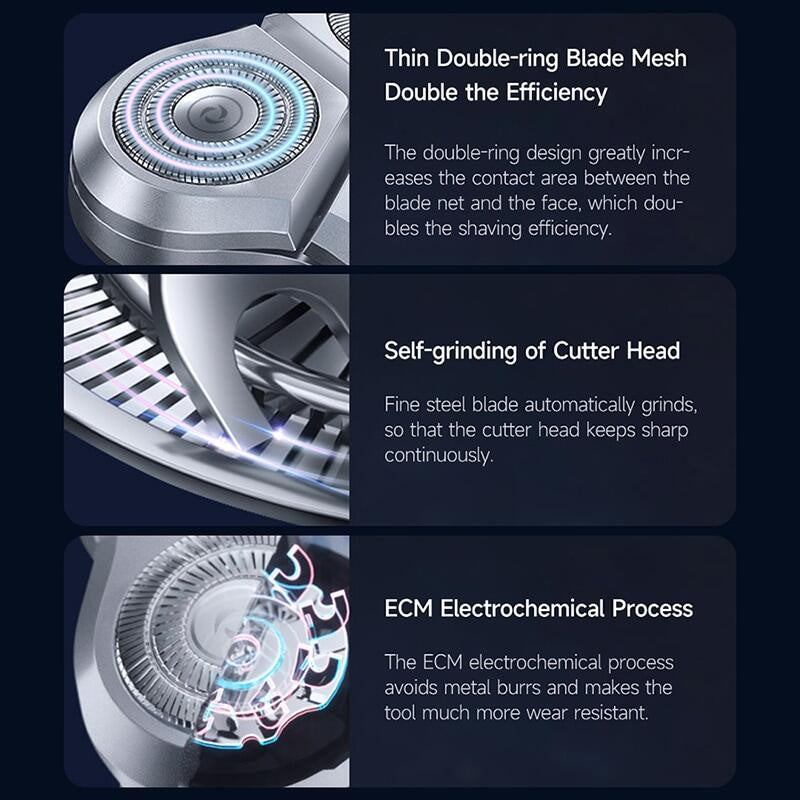 Thin Double-ring Blade Mesh
Double the Efficiency

The double-ring design greatly increases the contact area between the blade net and the face, which doubles the shaving efficiency.

Self-grinding of Cutter Head

Fine steel blade automatically grinds, so that the cutter head keeps sharp continuously.

ECM Electrochemical Process

The ECM electrochemical process avoids metal burrs and makes the tool much more wear resistant.