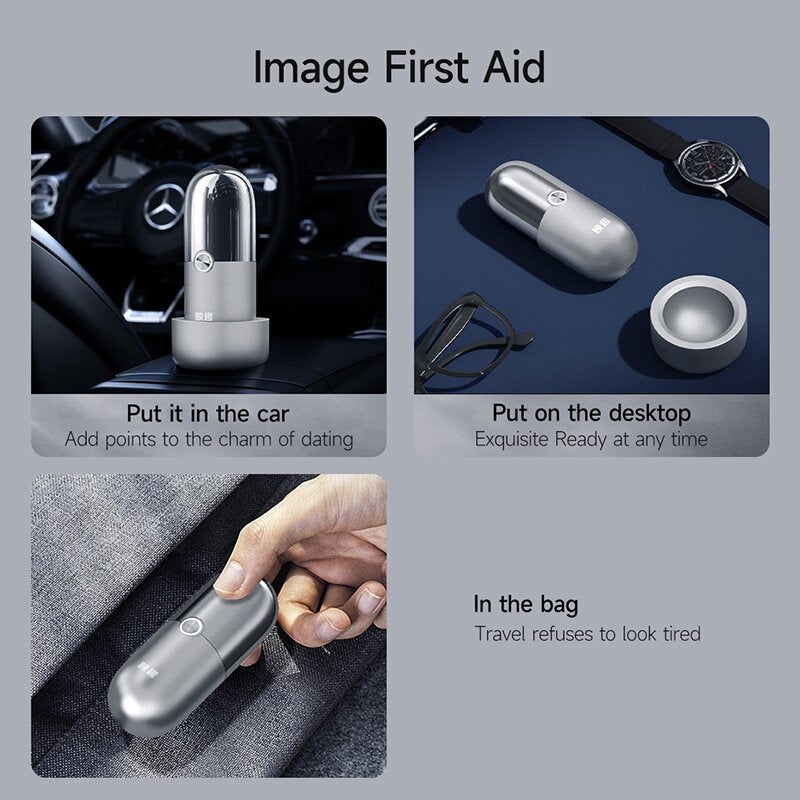 Image First Aid

Put it in the car
Add points to the charm of dating

Put on the desktop
Exquisite Ready at any time

In the bag
Travel refuses to look tired