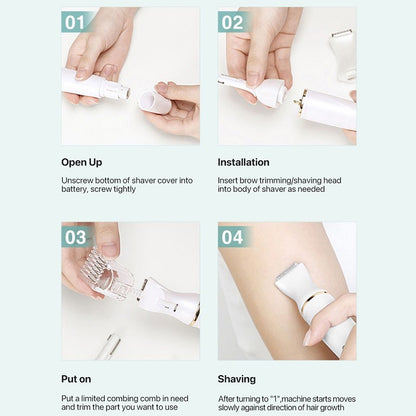 01

Open Up

Unscrew bottom of shaver cover into battery, screw tightly

02

Installation

Insert brow trimming/shaving head into body of shaver as needed

03

Put on

Put a limited combing comb in need and trim the part you want to use

04

Shaving

After turning to "1",machine starts moves slowly against direction of hair growth