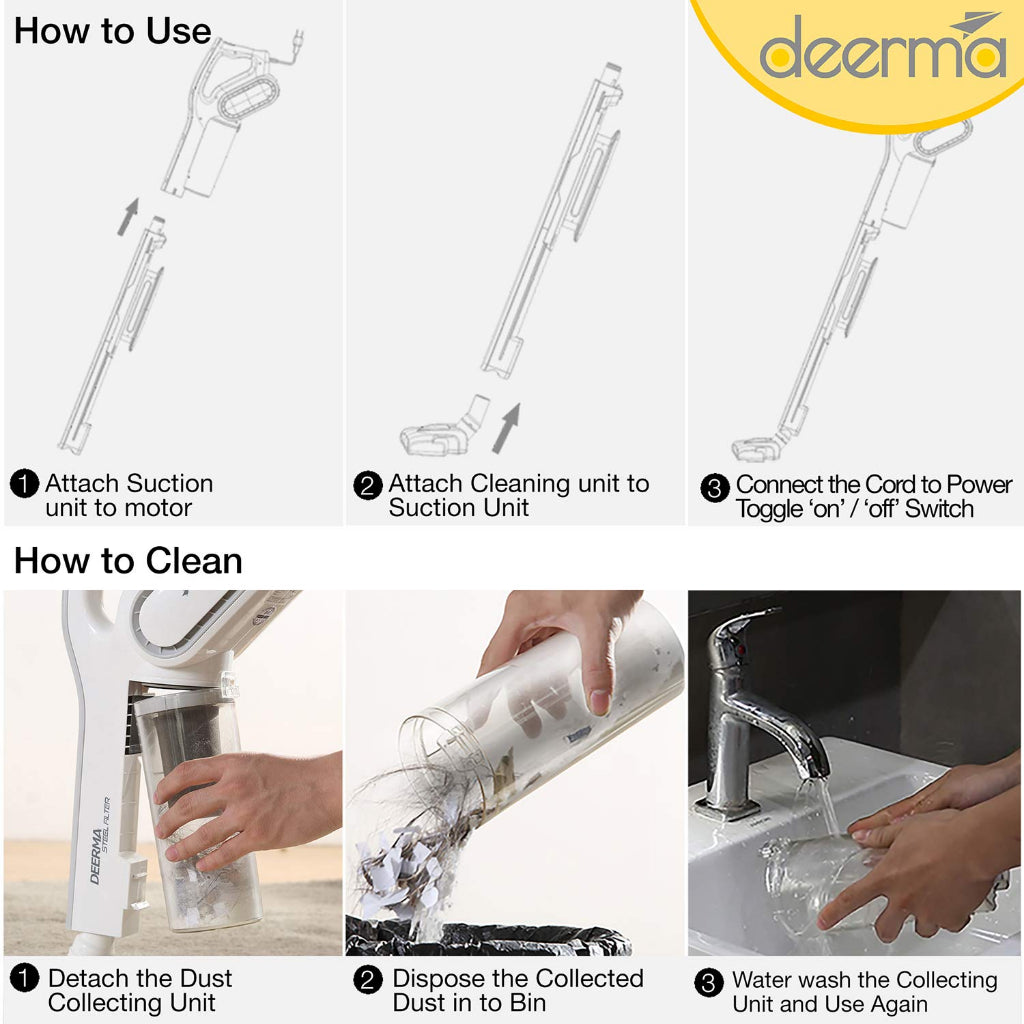 How to Use

deerma

1 Attach Suction unit to motor

2 Attach Cleaning unit to Suction Unit

3 Connect the Cord to Power Toggle 'on' / 'off' Switch

How to Clean

DEERMA STEEL FILTER

1 Detach the Dust Collecting Unit

2 Dispose the Collected Dust in to Bin

3 Water wash the Collecting Unit and Use Again