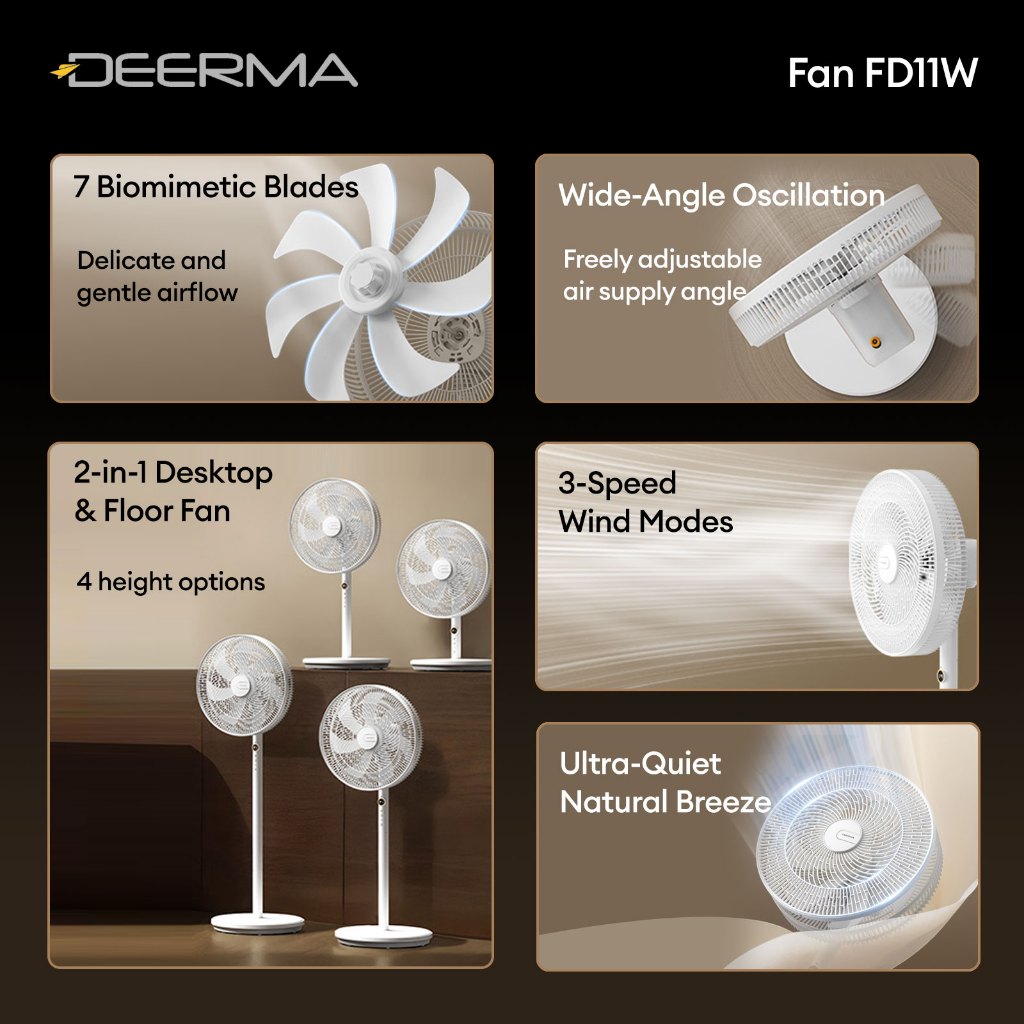 DEERMA

Fan FD11W

7 Biomimetic Blades

Delicate and gentle airflow

Wide-Angle Oscillation

Freely adjustable air supply angle

2-in-1 Desktop & Floor Fan

4 height options

3-Speed Wind Modes

Ultra-Quiet Natural Breeze